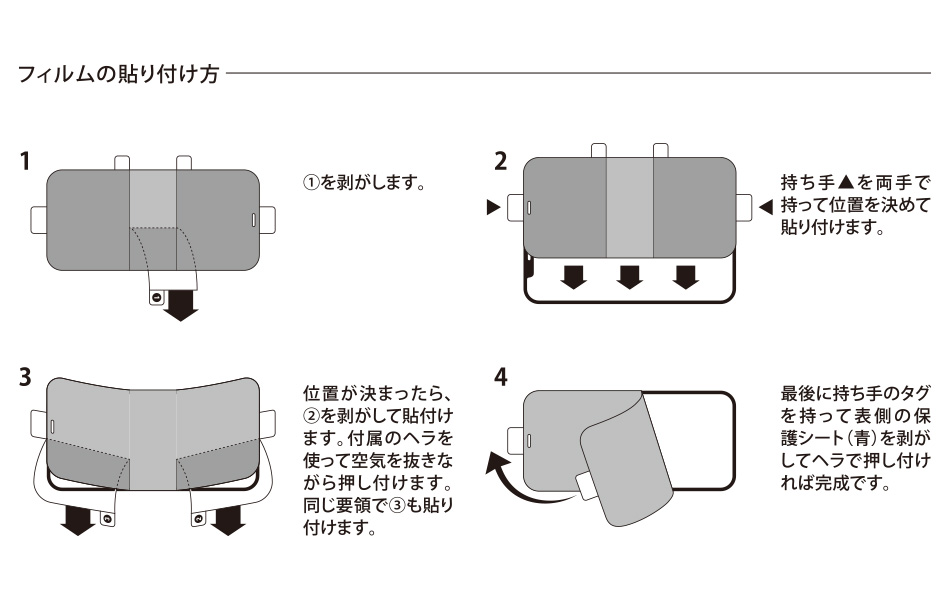 フィルムの貼り付け方

1

①を剥がします。

2

持ち手▲を両手で持って位置を決めて貼り付けます。

3

位置が決まったら、②を剥がして貼付けます。付属のヘラを使って空気を抜きながら押し付けます。同じ要領で③も貼り付けます。

4

最後に持ち手のタグを持って表側の保護シート（青）を剥がしてヘラで押し付ければ完成です。