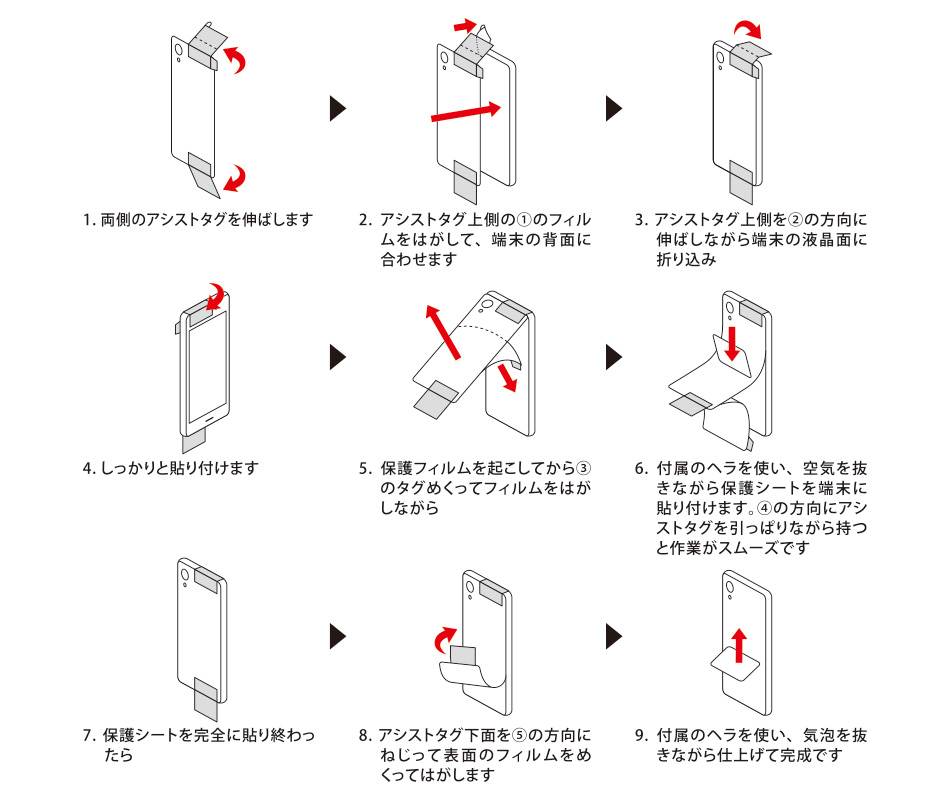 1. 両側のアシストタグを伸ばします

2. アシストタグ上側の①のフィルムをはがして、端末の背面に合わせます

3. アシストタグ上側を②の方向に伸ばしながら端末の液晶面に折り込み

4. しっかりと貼り付けます

5. 保護フィルムを起こしてから③のタグめくってフィルムをはがしながら

6. 付属のヘラを使い、空気を抜きながら保護シートを端末に貼り付けます。④の方向にアシストタグを引っぱりながら持つと作業がスムーズです

7. 保護シートを完全に貼り終わったら

8. アシストタグ下面を⑤の方向にねじって表面のフィルムをめくってはがします

9. 付属のヘラを使い、気泡を抜きながら仕上げて完成です