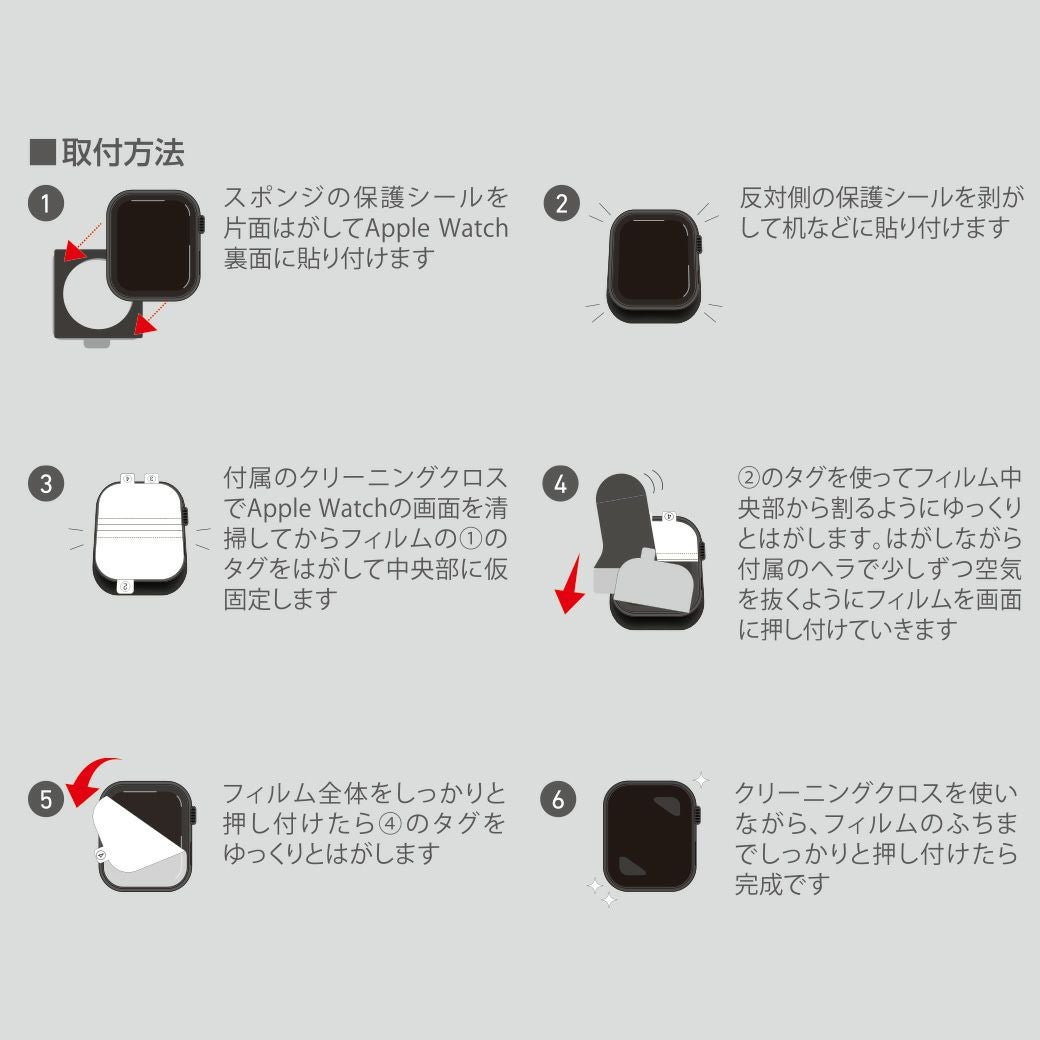 ■取付方法

1

スポンジの保護シールを片面はがしてApple Watch裏面に貼り付けます

2

反対側の保護シールを剥がして机などに貼り付けます

3

付属のクリーニングクロスでApple Watchの画面を清掃してからフィルムの①のタグをはがして中央部に仮固定します

4

②のタグを使ってフィルム中央部から割るようにゆっくりとはがします。はがしながら付属のヘラで少しずつ空気を抜くようにフィルムを画面に押し付けていきます

5

フィルム全体をしっかりと押し付けたら④のタグをゆっくりとはがします

6

クリーニングクロスを使いながら、フィルムのふちまでしっかりと押し付けたら完成です