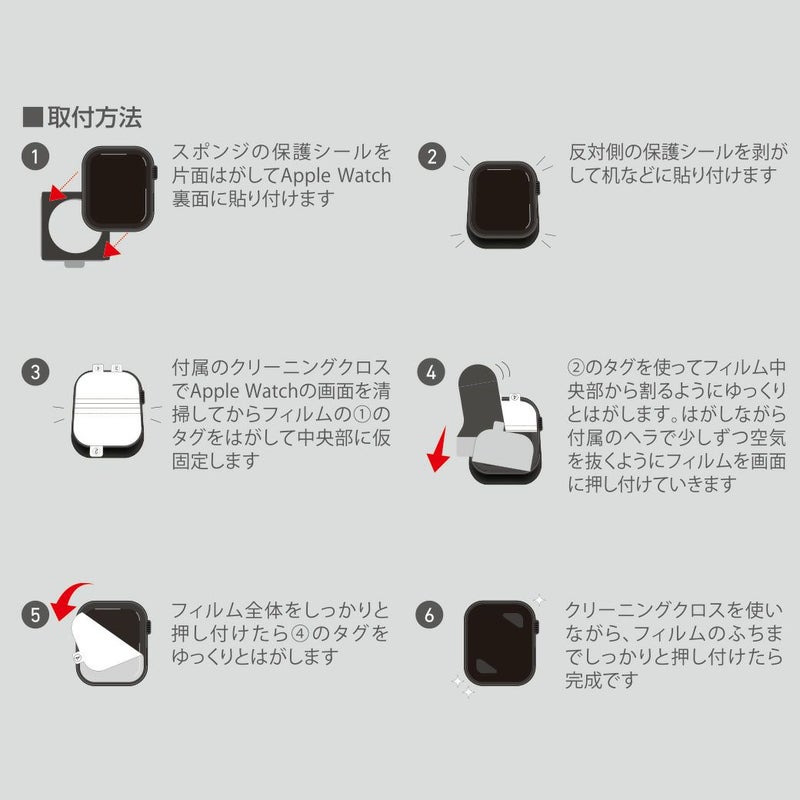 ■取付方法

1
スポンジの保護シールを片面はがしてApple Watch裏面に貼り付けます

2
反対側の保護シールを剥がして机などに貼り付けます

3
付属のクリーニングクロスでApple Watchの画面を清掃してからフィルムの①のタグをはがして中央部に仮固定します

4
②のタグを使ってフィルム中央部から割るようにゆっくりとはがします。はがしながら付属のヘラで少しずつ空気を抜くようにフィルムを画面に押し付けていきます

5
フィルム全体をしっかりと押し付けたら④のタグをゆっくりとはがします

6
クリーニングクロスを使いながら、フィルムのふちまでしっかりと押し付けたら完成です