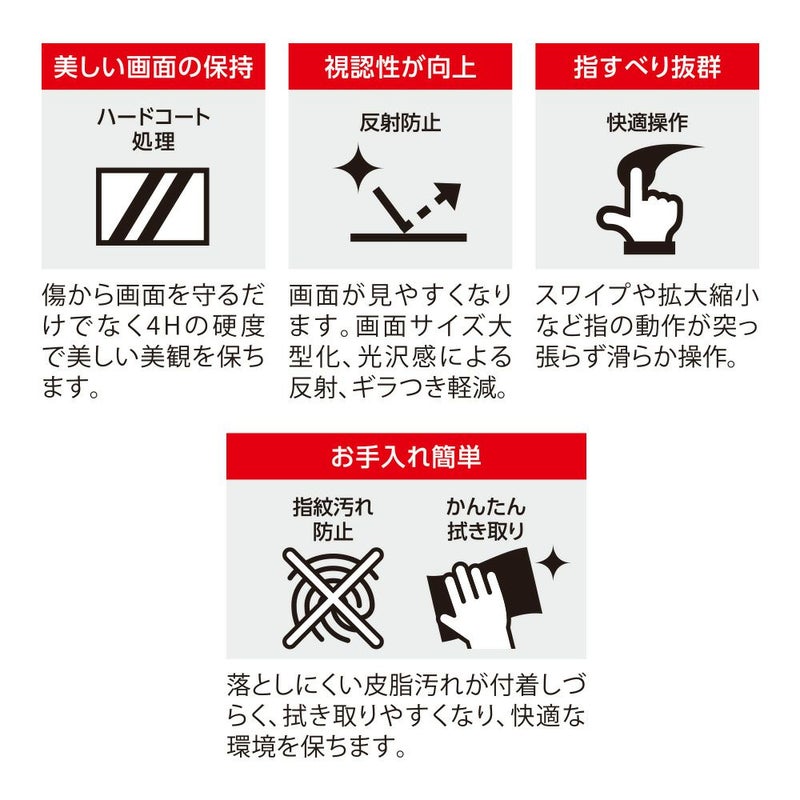 美しい画面の保持

ハードコート処理

傷から画面を守るだけでなく4Hの硬度で美しい美観を保ちます。

視認性が向上

反射防止

画面が見やすくなります。画面サイズ大型化、光沢感による反射、ギラつき軽減。

指すべり抜群

快適操作

スワイプや拡大縮小など指の動作が突っ張らず滑らか操作。

お手入れ簡単

指紋汚れ防止

かんたん拭き取り

落としにくい皮脂汚れが付着しづらく、拭き取りやすくなり、快適な環境を保ちます。