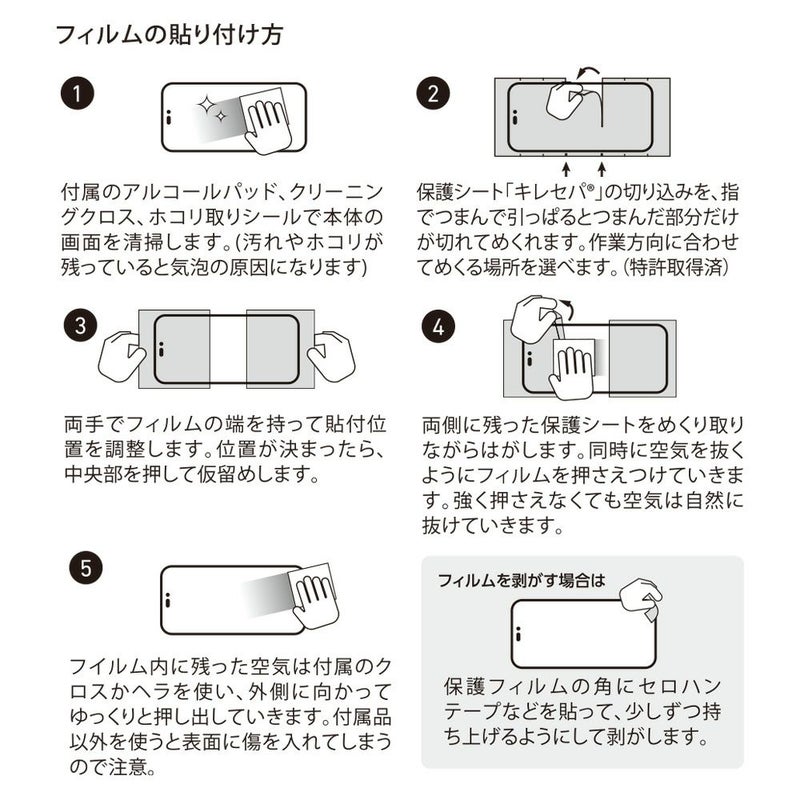 フィルムの貼り付け方

1

付属のアルコールパッド、クリーニングクロス、ホコリ取りシールで本体の画面を清掃します。(汚れやホコリが残っていると気泡の原因になります)

2

保護シート「キレセパ®」の切り込みを、指でつまんで引っぱるとつまんだ部分だけが切れてめくれます。作業方向に合わせてめくる場所を選べます。(特許取得済)

3

両手でフィルムの端を持って貼付位置を調整します。位置が決まったら、中央部を押して仮留めします。

4

両側に残った保護シートをめくり取りながらはがします。同時に空気を抜くようにフィルムを押さえつけていきます。強く押さえなくても空気は自然に抜けていきます。

5

フイルム内に残った空気は付属のクロスかヘラを使い、外側に向かってゆっくりと押し出していきます。付属品以外を使うと表面に傷を入れてしまうので注意。

フィルムを剥がす場合は

保護フィルムの角にセロハンテープなどを貼って、少しずつ持ち上げるようにして剥がします。