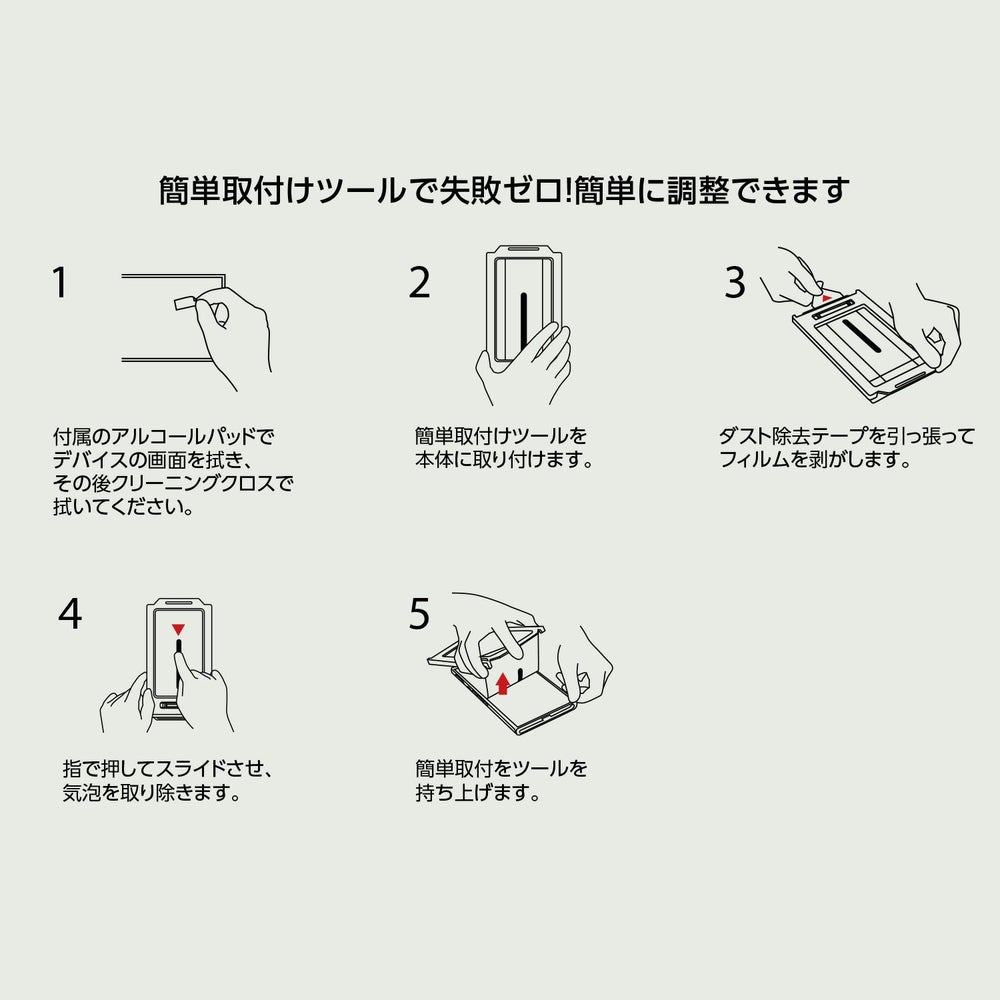 簡単取付けツールで失敗ゼロ!簡単に調整できます

1

付属のアルコールパッドでデバイスの画面を拭き、その後クリーニングクロスで拭いてください。

2

簡単取付けツールを本体に取り付けます。

3

ダスト除去テープを引っ張ってフィルムを剥がします。

4

指で押してスライドさせ、気泡を取り除きます。

5

簡単取付をツールを持ち上げます。