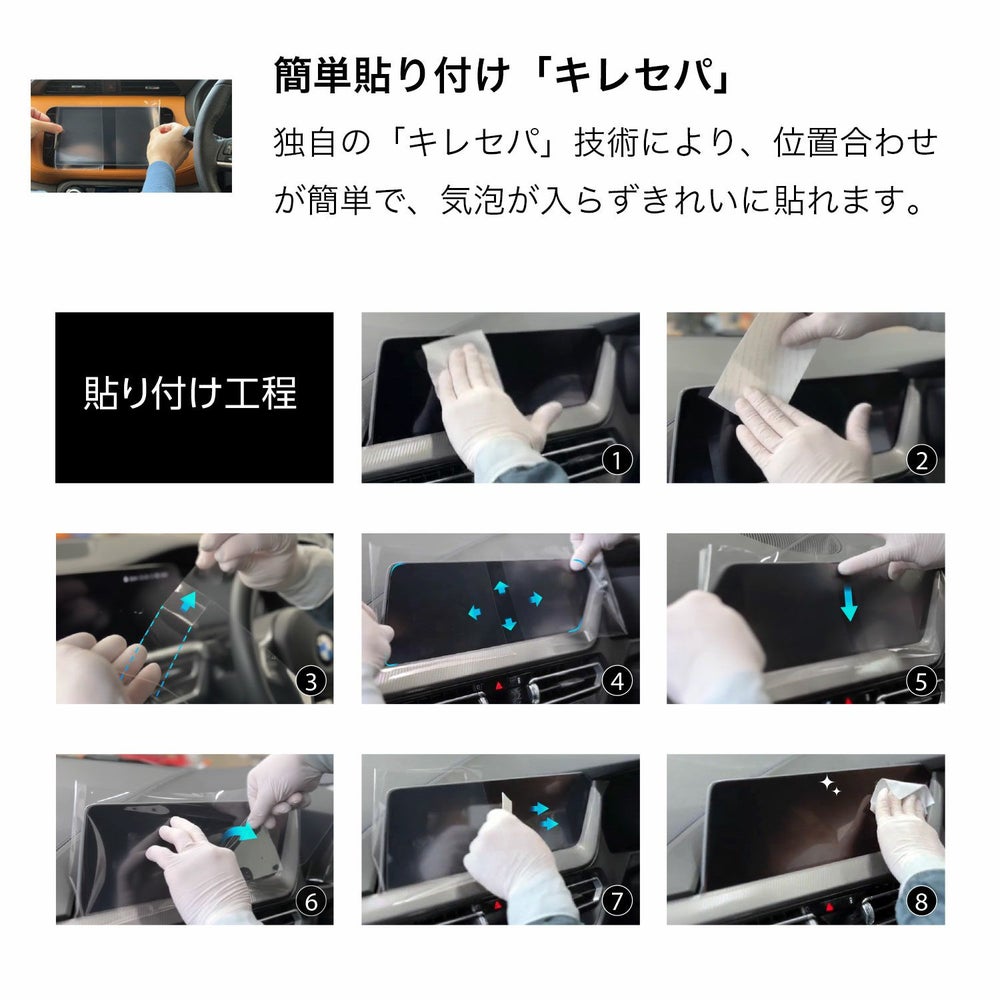 簡単貼り付け「キレセパ」

独自の「キレセパ」技術により、位置合わせが簡単で、気泡が入らずきれいに貼れます。

貼り付け工程

①

②

③

④

⑤

⑥

⑦

⑧