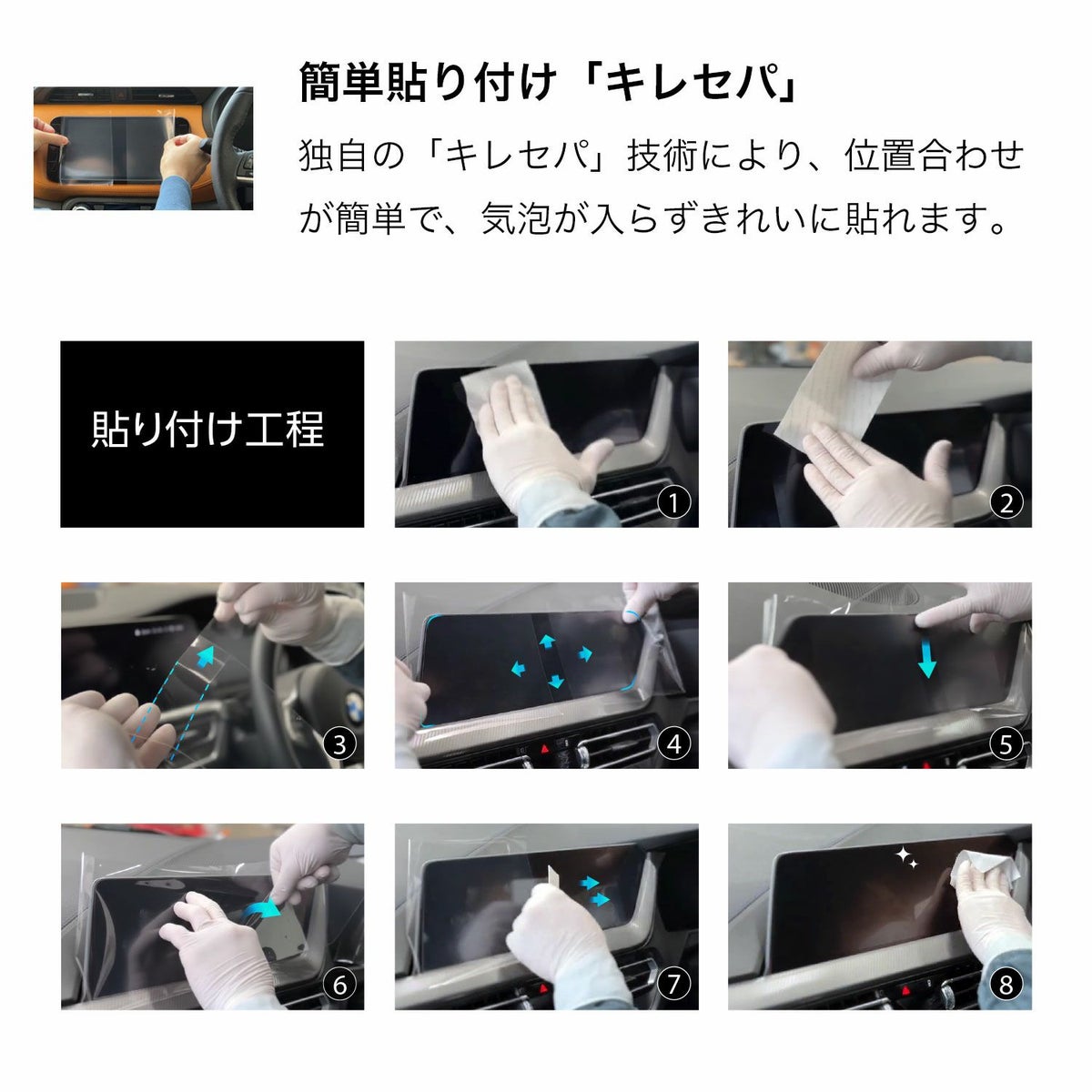 簡単貼り付け「キレセパ」

独自の「キレセパ」技術により、位置合わせが簡単で、気泡が入らずきれいに貼れます。

貼り付け工程

1

2

3

4

5

6

7

8