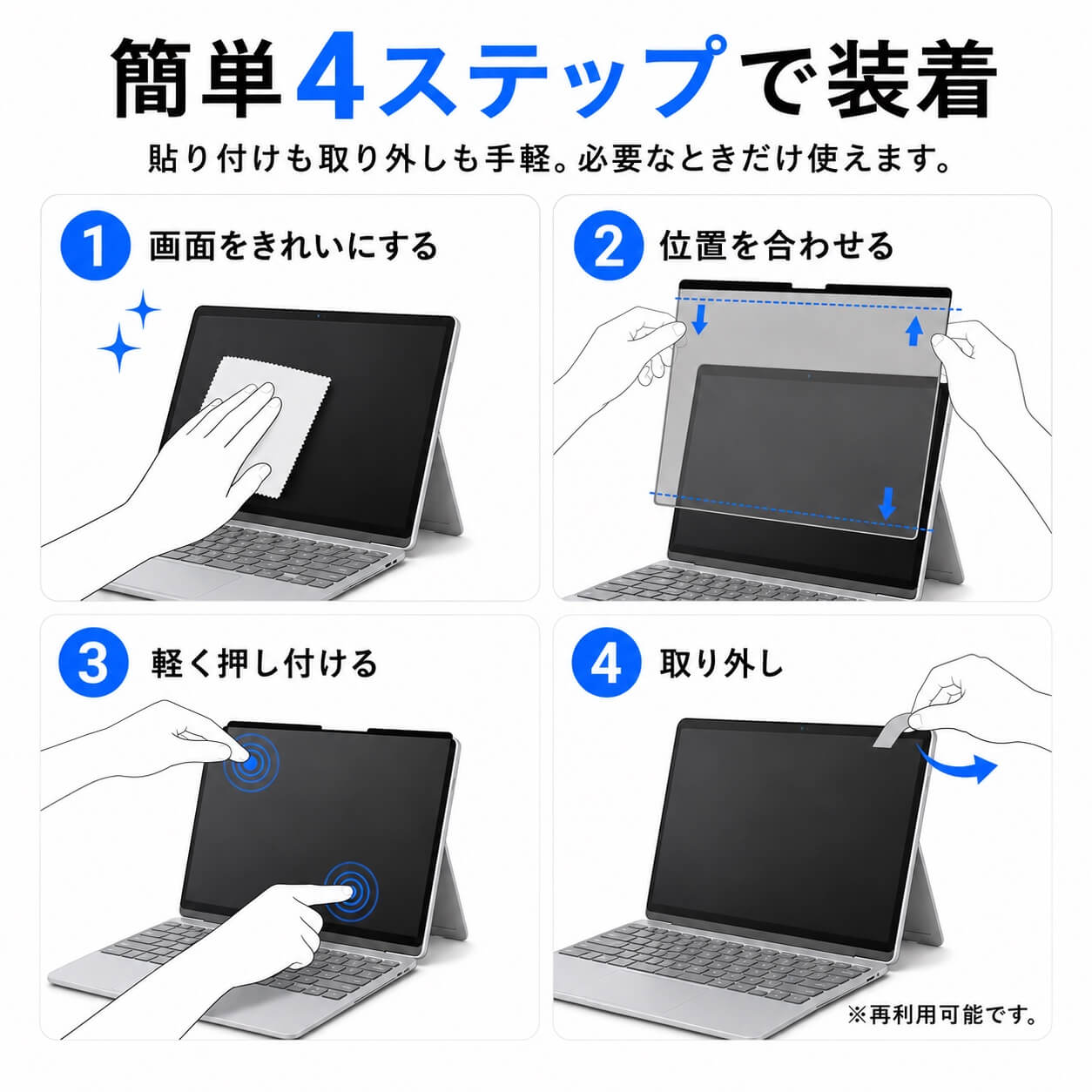 簡単4ステップで装着

貼り付けも取り外しも手軽。必要なときだけ使えます。

1 画面をきれいにする

2 位置を合わせる

3 軽く押し付ける

4 取り外し

※再利用可能です。