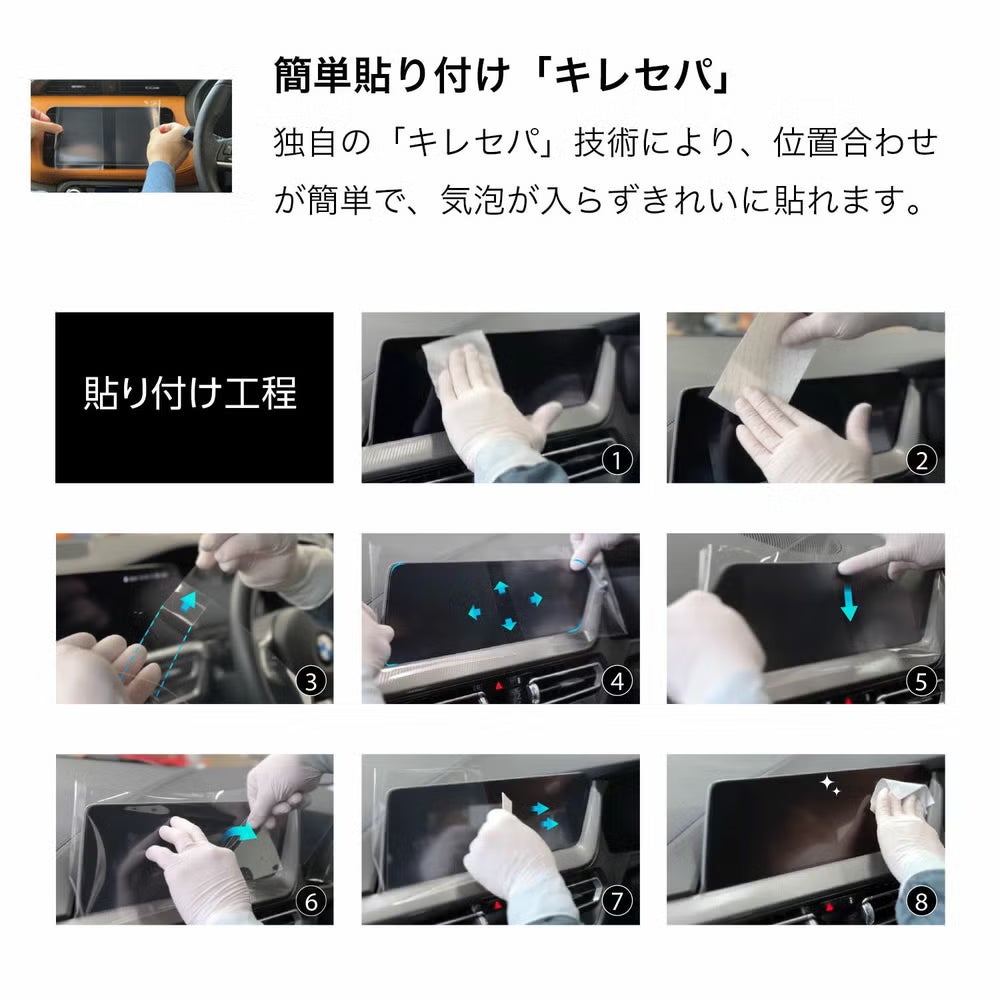 簡単貼り付け「キレセパ」

独自の「キレセパ」技術により、位置合わせが簡単で、気泡が入らずきれいに貼れます。

貼り付け工程

①

②

③

④

⑤

⑥

⑦

⑧